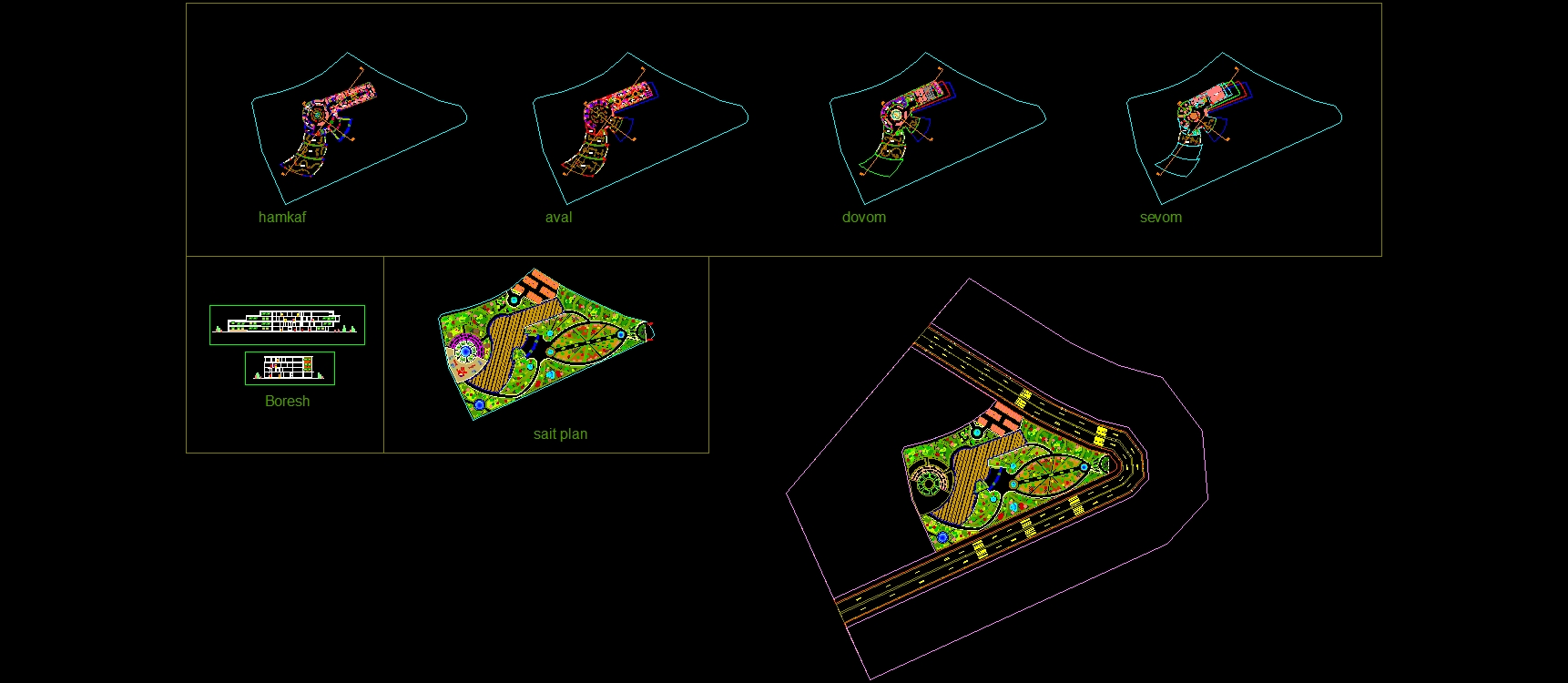 hamkaf

aval

dovom

sevom

Boresh

sait plan